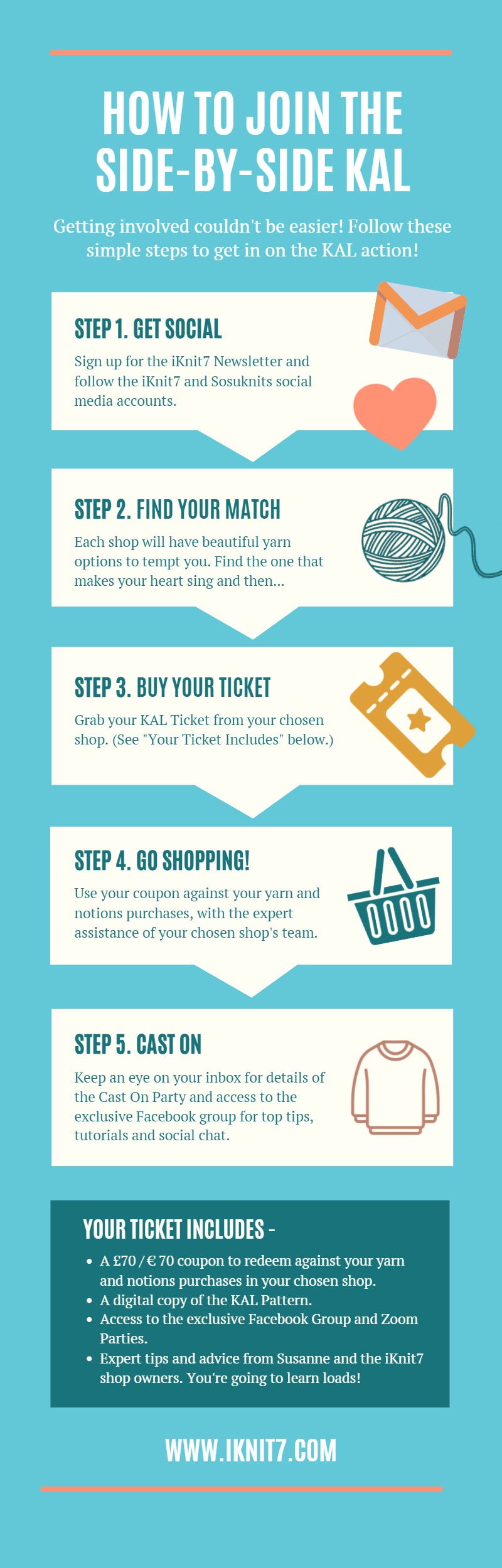 HOW TO JOIN THE SIDE-BY-SIDE KAL

Getting involved couldn't be easier! Follow these simple steps to get in on the KAL action!

STEP 1. GET SOCIAL

Sign up for the iKnit7 Newsletter and follow the iKnit7 and Sosuknits social media accounts.

STEP 2. FIND YOUR MATCH

Each shop will have beautiful yarn options to tempt you. Find the one that makes your heart sing and then...

STEP 3. BUY YOUR TICKET

Grab your KAL Ticket from your chosen shop. (See "Your Ticket Includes" below.)

STEP 4. GO SHOPPING!

Use your coupon against your yarn and notions purchases, with the expert assistance of your chosen shop's team.

STEP 5. CAST ON

Keep an eye on your inbox for details of the Cast On Party and access to the exclusive Facebook group for top tips, tutorials and social chat.

YOUR TICKET INCLUDES -

- A £70 / € 70 coupon to redeem against your yarn and notions purchases in your chosen shop.
- A digital copy of the KAL Pattern.
- Access to the exclusive Facebook Group and Zoom Parties.
- Expert tips and advice from Susanne and the iKnit7 shop owners. You're going to learn loads!

WWW.IKNIT7.COM